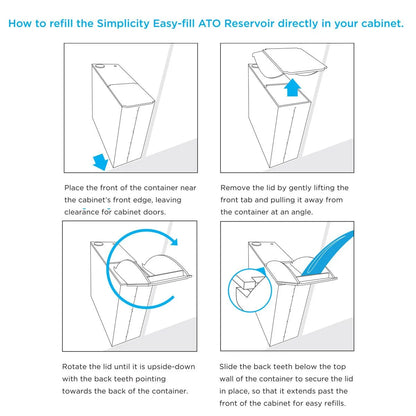 How to refill the Simplicity Easy-fill ATO Reservoir directly in your cabinet.

Place the front of the container near the cabinet's front edge, leaving clearance for cabinet doors.

Remove the lid by gently lifting the front tab and pulling it away from the container at an angle.

Rotate the lid until it is upside-down with the back teeth pointing towards the back of the container.

Slide the back teeth below the top wall of the container to secure the lid in place, so that it extends past the front of the cabinet for easy refills.