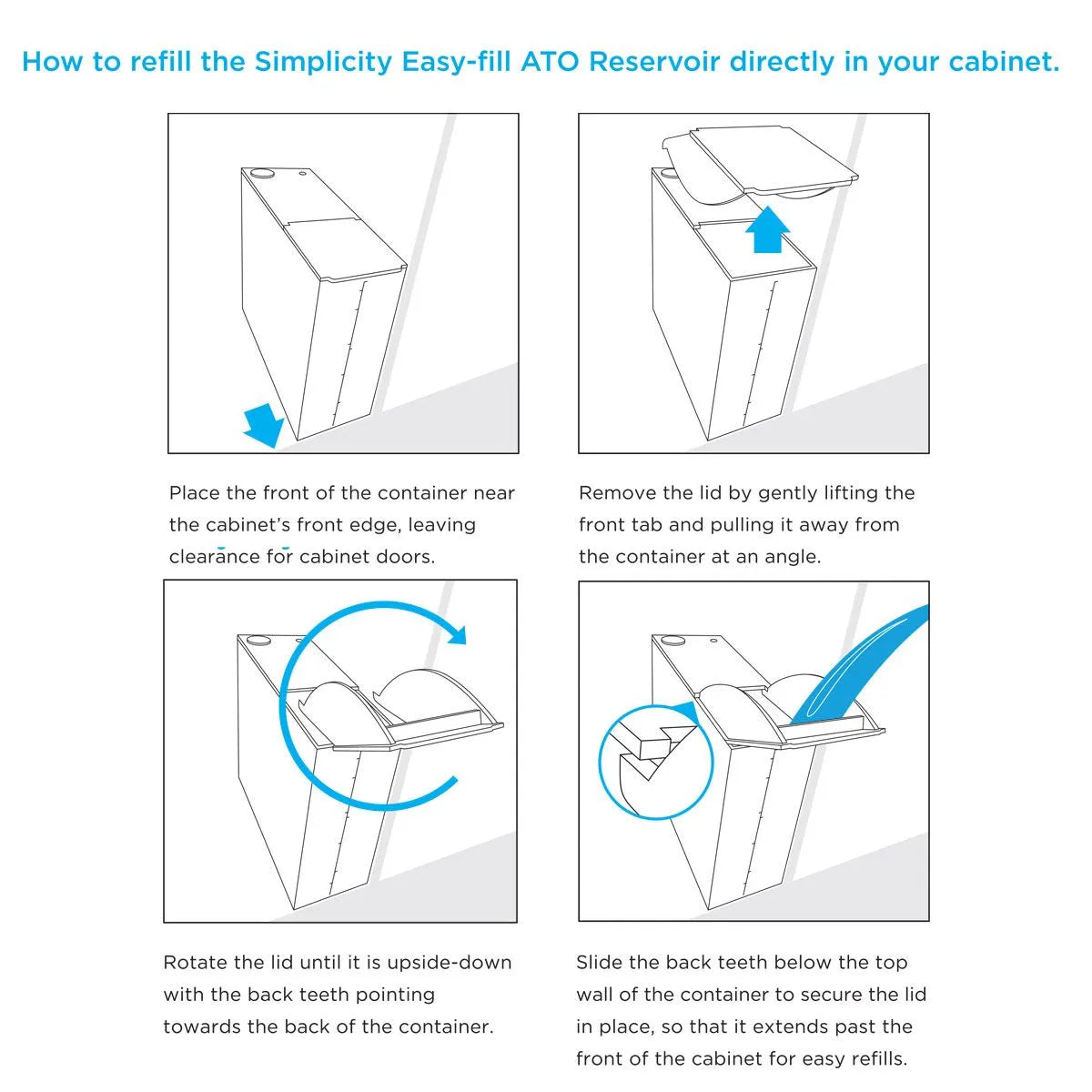 How to refill the Simplicity Easy-fill ATO Reservoir directly in your cabinet.

Place the front of the container near the cabinet's front edge, leaving clearance for cabinet doors.

Remove the lid by gently lifting the front tab and pulling it away from the container at an angle.

Rotate the lid until it is upside-down with the back teeth pointing towards the back of the container.

Slide the back teeth below the top wall of the container to secure the lid in place, so that it extends past the front of the cabinet for easy refills.