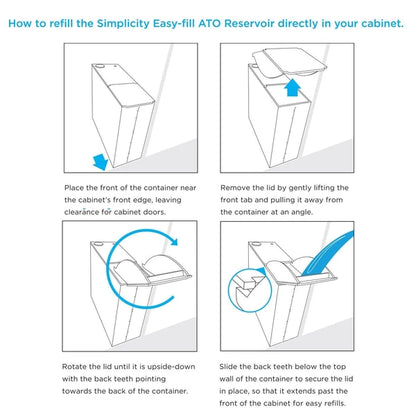 How to refill the Simplicity Easy-fill ATO Reservoir directly in your cabinet.

Place the front of the container near the cabinet's front edge, leaving clearance for cabinet doors.

Remove the lid by gently lifting the front tab and pulling it away from the container at an angle.

Rotate the lid until it is upside-down with the back teeth pointing towards the back of the container.

Slide the back teeth below the top wall of the container to secure the lid in place, so that it extends past the front of the cabinet for easy refills.