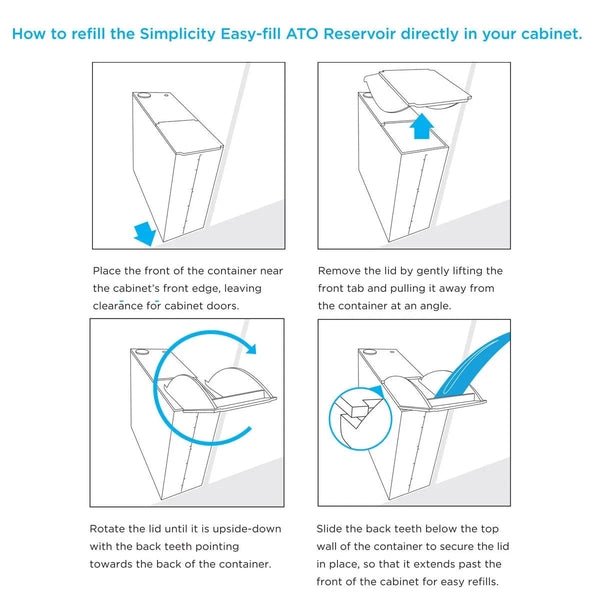 How to refill the Simplicity Easy-fill ATO Reservoir directly in your cabinet.

Place the front of the container near the cabinet's front edge, leaving clearance for cabinet doors.

Remove the lid by gently lifting the front tab and pulling it away from the container at an angle.

Rotate the lid until it is upside-down with the back teeth pointing towards the back of the container.

Slide the back teeth below the top wall of the container to secure the lid in place, so that it extends past the front of the cabinet for easy refills.